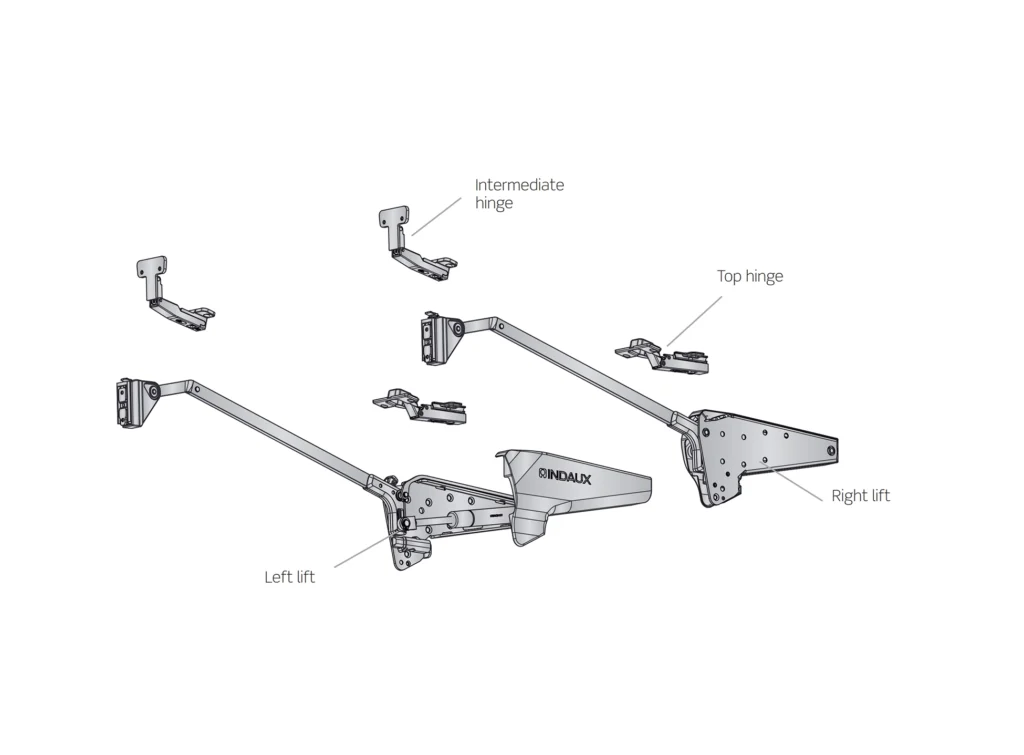 Intermediate hinge

Top hinge

INDAUX

Right lift

Left lift