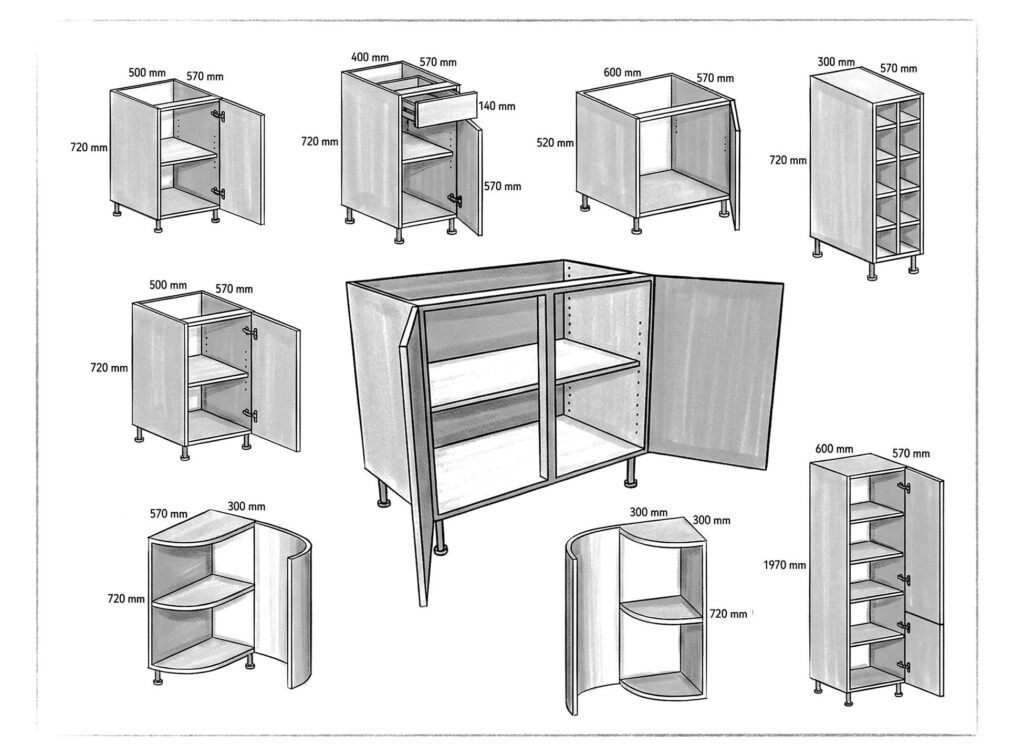 500 mm
570 mm
720 mm

400 mm
570 mm
140 mm
720 mm
570 mm

600 mm
570 mm
520 mm

300 mm
570 mm
720 mm

500 mm
570 mm
720 mm

570 mm
300 mm
720 mm

300 mm
300 mm
720 mm

600 mm
570 mm
1970 mm